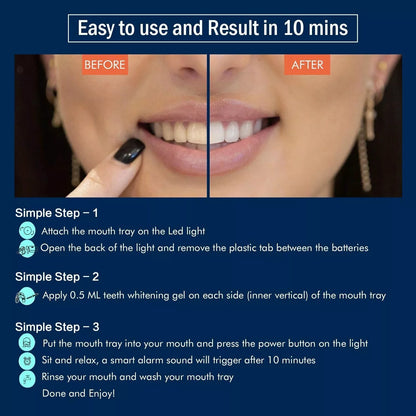 Easy to use and Result in 10 mins

BEFORE

AFTER

Simple Step – 1

Attach the mouth tray on the Led light

Open the back of the light and remove the plastic tab between the batteries

Simple Step – 2

Apply 0.5 ML teeth whitening gel on each side (inner vertical) of the mouth tray

Simple Step – 3

Put the mouth tray into your mouth and press the power button on the light

Sit and relax, a smart alarm sound will trigger after 10 minutes

Rinse your mouth and wash your mouth tray

Done and Enjoy!