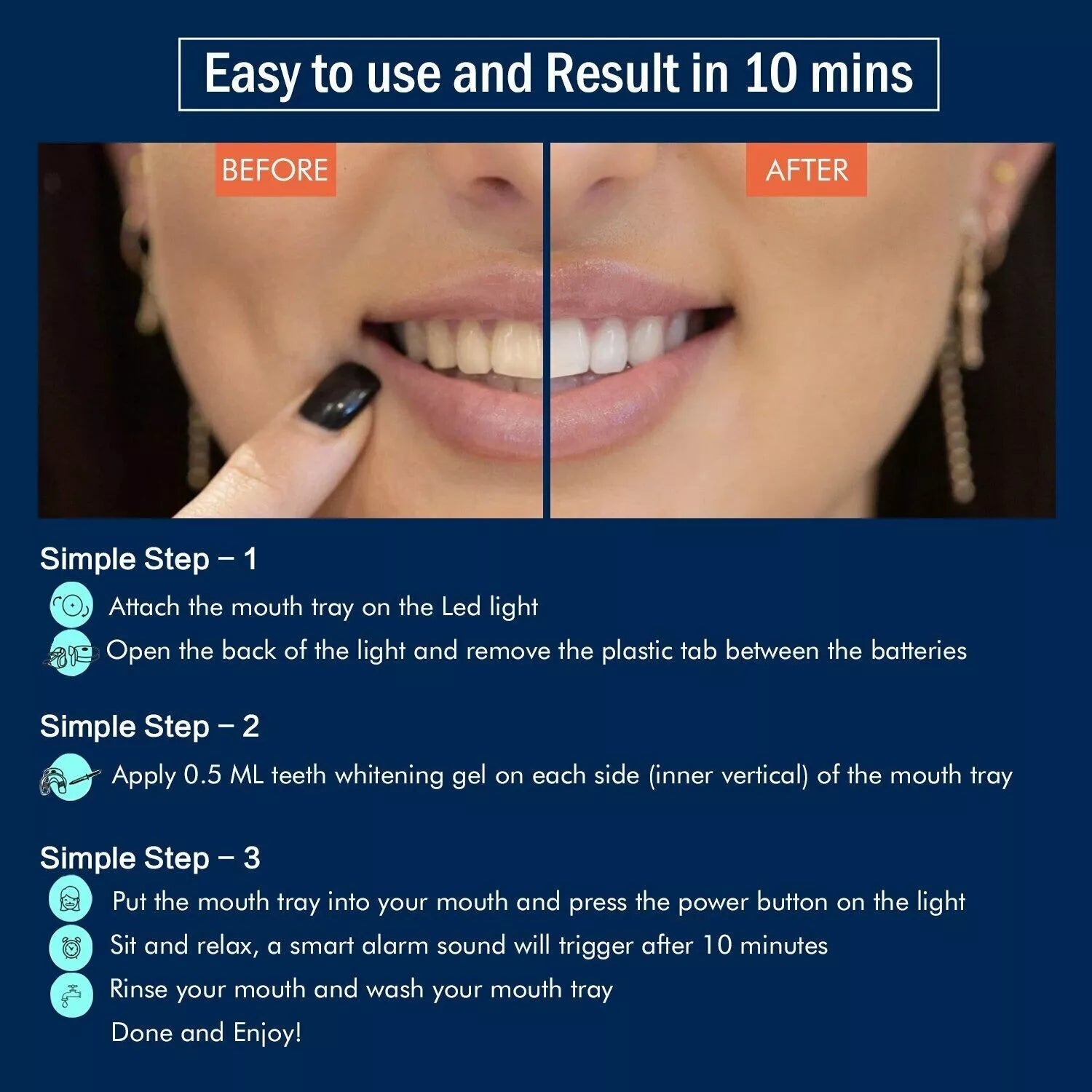 Easy to use and Result in 10 mins

BEFORE

AFTER

Simple Step – 1

Attach the mouth tray on the Led light

Open the back of the light and remove the plastic tab between the batteries

Simple Step – 2

Apply 0.5 ML teeth whitening gel on each side (inner vertical) of the mouth tray

Simple Step – 3

Put the mouth tray into your mouth and press the power button on the light

Sit and relax, a smart alarm sound will trigger after 10 minutes

Rinse your mouth and wash your mouth tray

Done and Enjoy!