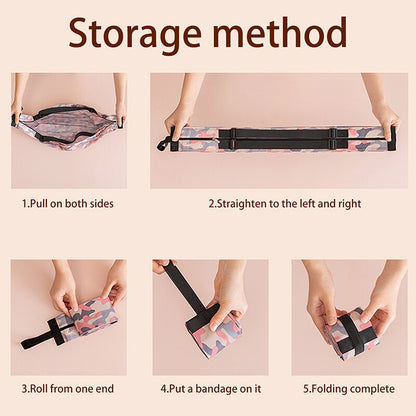 Storage method

1.Pull on both sides

2.Straighten to the left and right

3.Roll from one end

4.Put a bandage on it

5.Folding complete