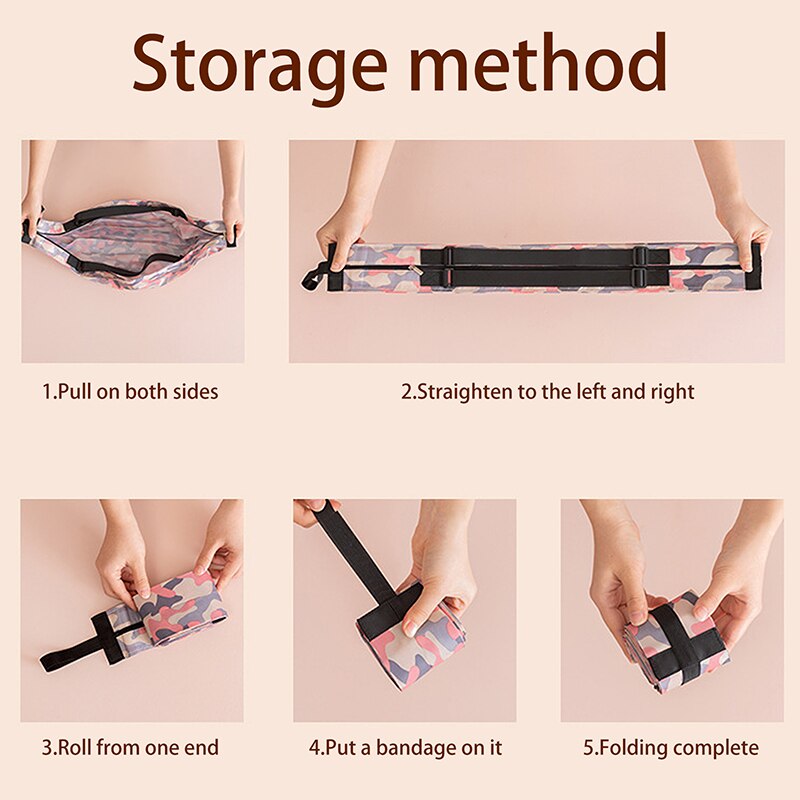 Storage method

1.Pull on both sides

2.Straighten to the left and right

3.Roll from one end

4.Put a bandage on it

5.Folding complete