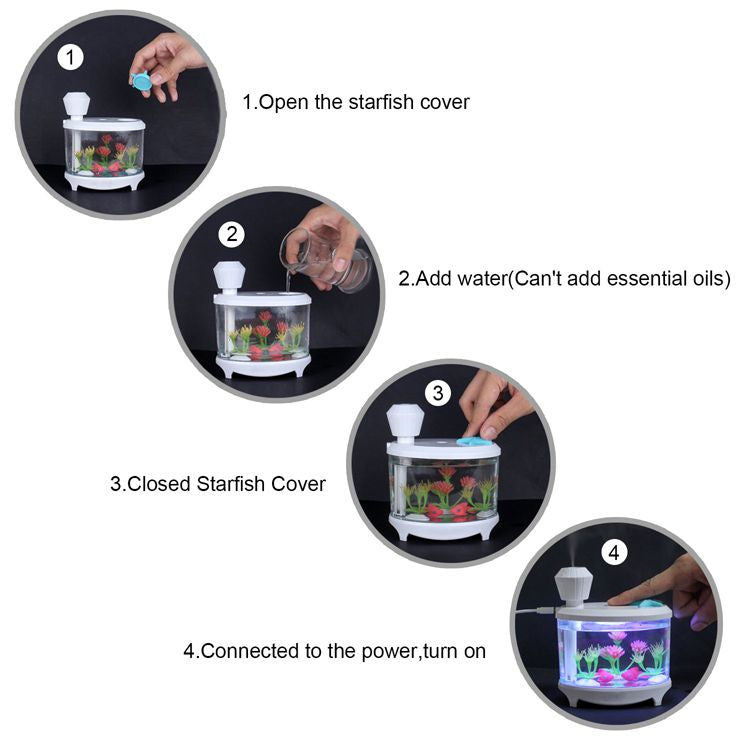 1

1.Open the starfish cover

2

2.Add water(Can't add essential oils)

3

3.Closed Starfish Cover

4

4.Connected to the power,turn on