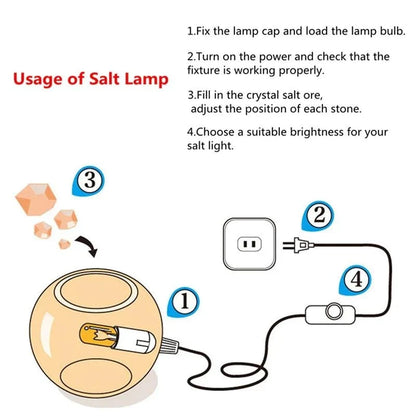 Usage of Salt Lamp

1.Fix the lamp cap and load the lamp bulb.

2.Turn on the power and check that the fixture is working properly.

3.Fill in the crystal salt ore, adjust the position of each stone.

4.Choose a suitable brightness for your salt light.

3

2

4

1