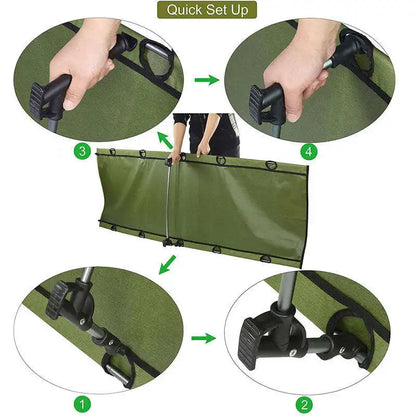 Quick Set Up

3

4

1

2