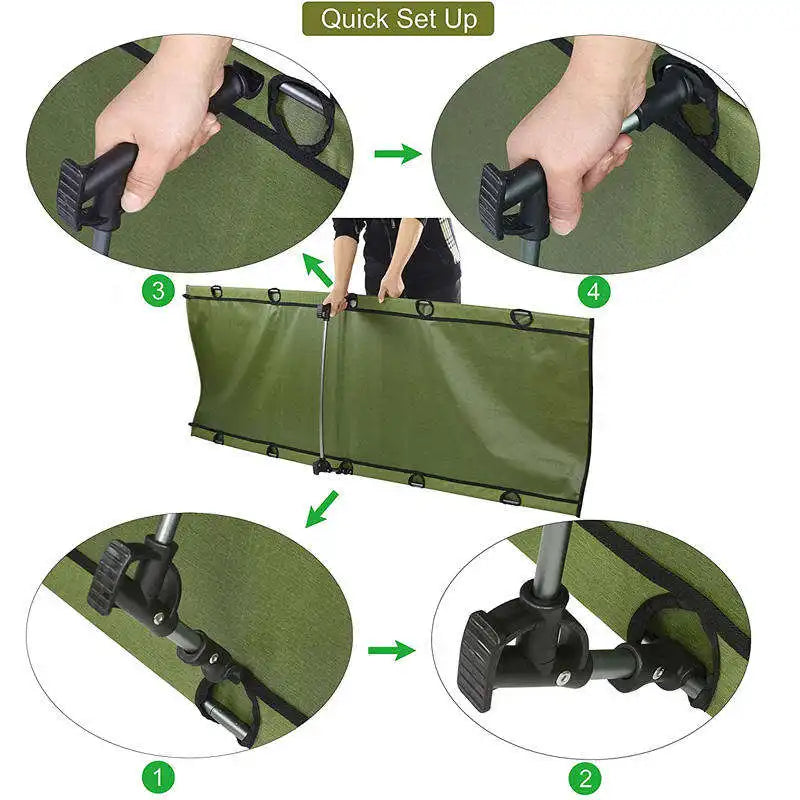 Quick Set Up

3

4

1

2