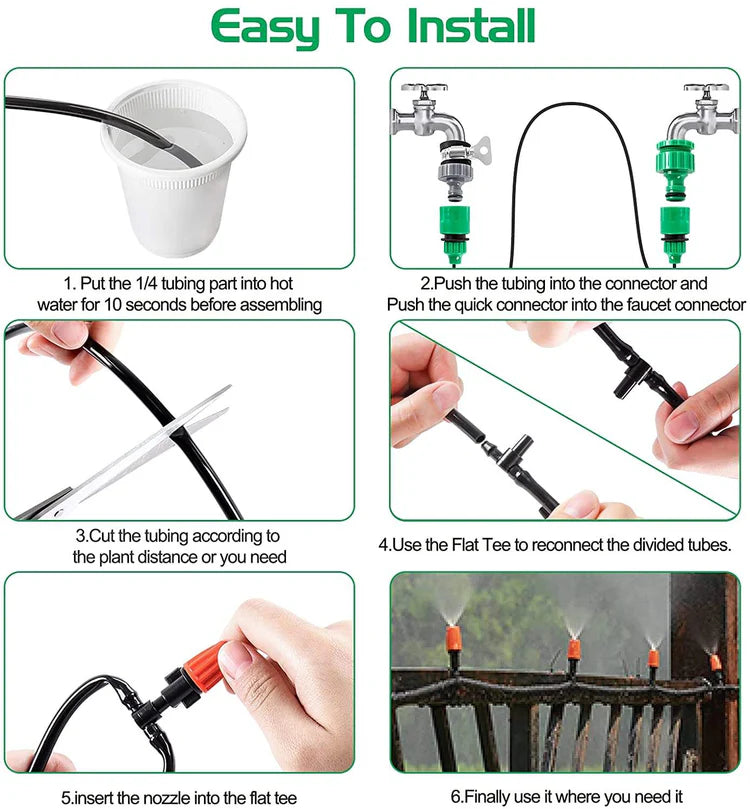 Easy To Install

1. Put the 1/4 tubing part into hot water for 10 seconds before assembling

2.Push the tubing into the connector and Push the quick connector into the faucet connector

3.Cut the tubing according to the plant distance or you need

4.Use the Flat Tee to reconnect the divided tubes.

5.insert the nozzle into the flat tee

6.Finally use it where you need it