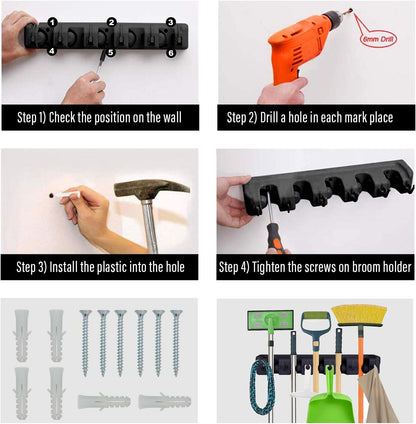 1
2
3
4
5
6

Step 1) Check the position on the wall

6mm Drill

Step 2) Drill a hole in each mark place

Step 3) Install the plastic into the hole

Step 4) Tighten the screws on broom holder