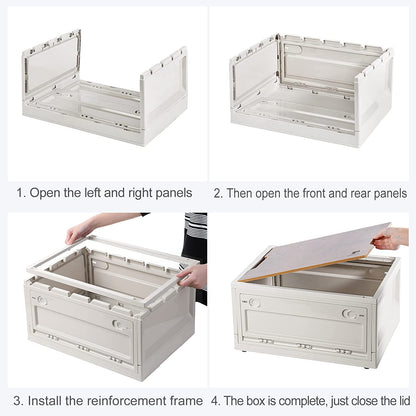 1. Open the left and right panels

2. Then open the front and rear panels

3. Install the reinforcement frame

4. The box is complete, just close the lid