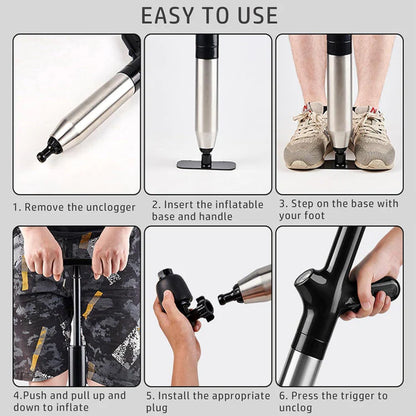 EASY TO USE

1. Remove the unclogger

2. Insert the inflatable base and handle

3. Step on the base with your foot

4.Push and pull up and down to inflate

5. Install the appropriate plug

6. Press the trigger to unclog