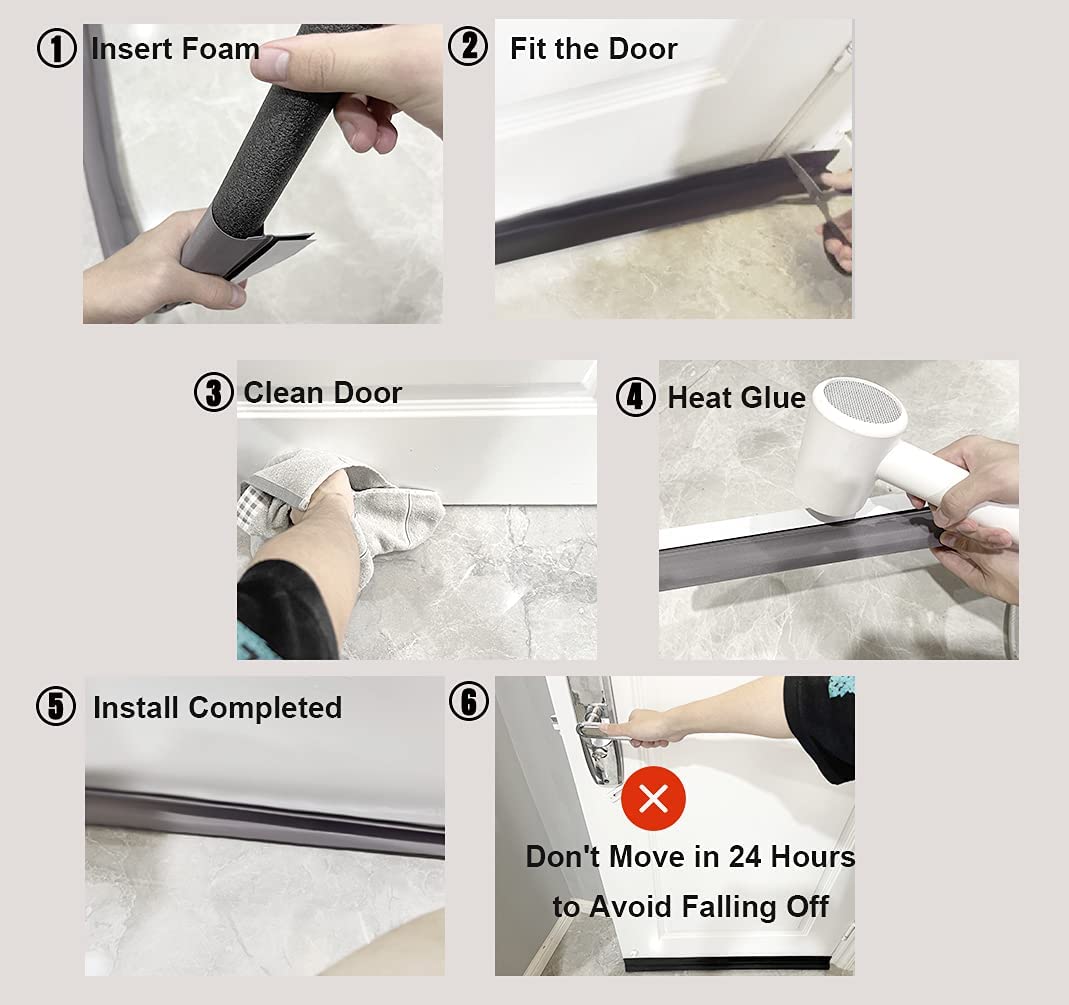 ① Insert Foam

② Fit the Door

③ Clean Door

④ Heat Glue

⑤ Install Completed

⑥

Don't Move in 24 Hours to Avoid Falling Off