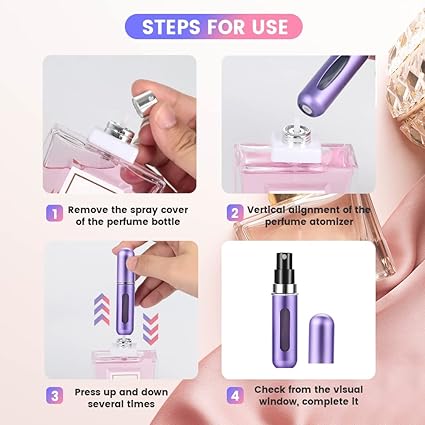 STEPS FOR USE

1 Remove the spray cover of the perfume bottle

2 Vertical alignment of the perfume atomizer

3 Press up and down several times

4 Check from the visual window, complete it