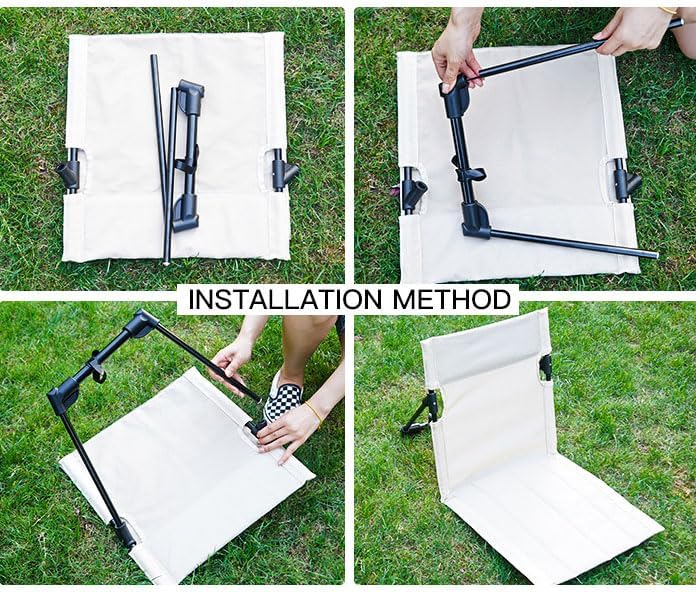 INSTALLATION METHOD