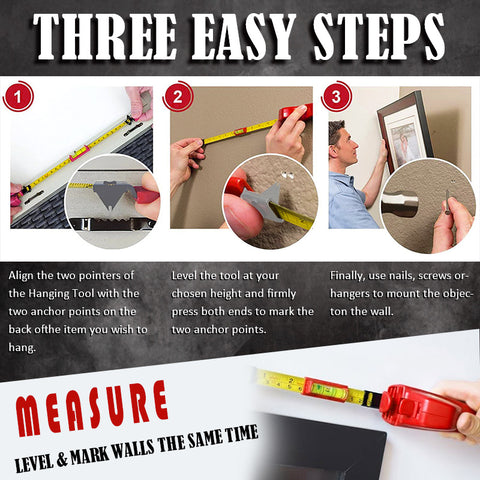 THREE EASY STEPS

1

2

3

Align the two pointers of the Hanging Tool with the two anchor points on the back ofthe item you wish to hang.

Level the tool at your chosen height and firmly press both ends to mark the two anchor points.

Finally, use nails, screws or-hangers to mount the objec-ton the wall.

MEASURE

LEVEL & MARK WALLS THE SAME TIME