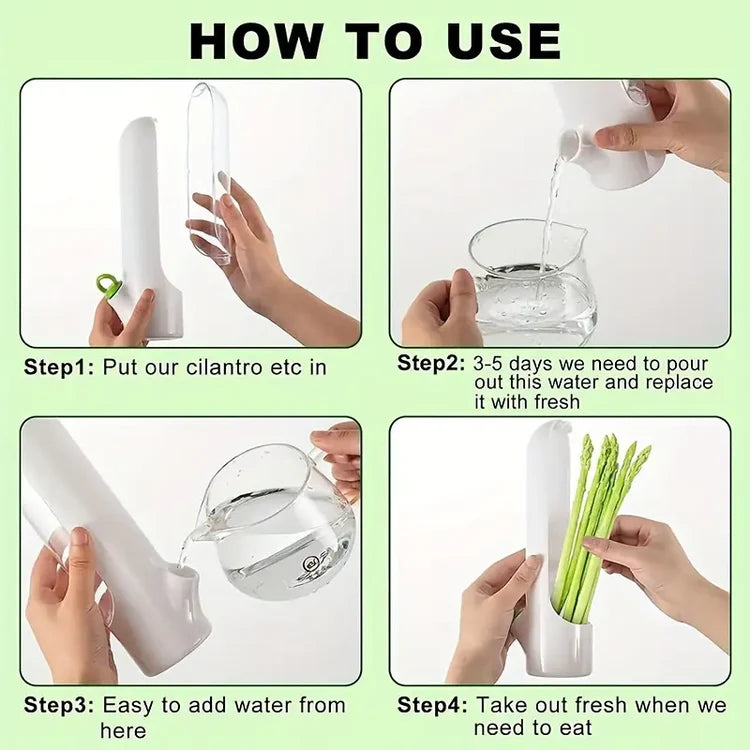 HOW TO USE

Step1: Put our cilantro etc in

Step2: 3-5 days we need to pour out this water and replace it with fresh

Step3: Easy to add water from here

Step4: Take out fresh when we need to eat