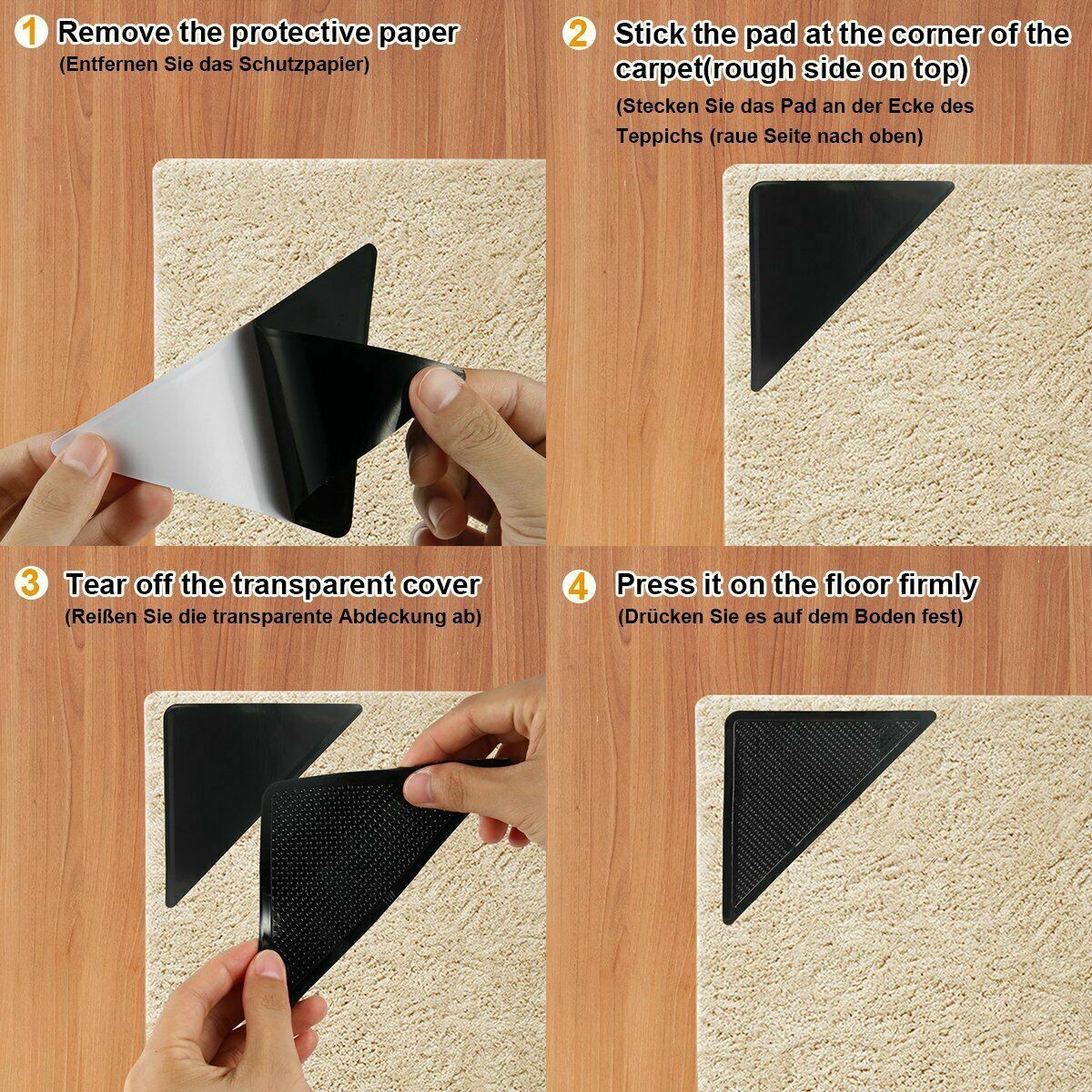 1 Remove the protective paper
(Entfernen Sie das Schutzpapier)

2 Stick the pad at the corner of the carpet(rough side on top)
(Stecken Sie das Pad an der Ecke des Teppichs (raue Seite nach oben)

3 Tear off the transparent cover
(Reißen Sie die transparente Abdeckung ab)

4 Press it on the floor firmly
(Drücken Sie es auf dem Boden fest)