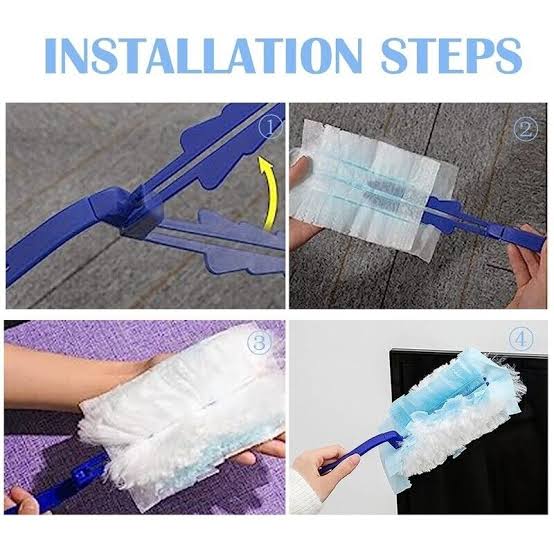 INSTALLATION STEPS

①

②

③

④