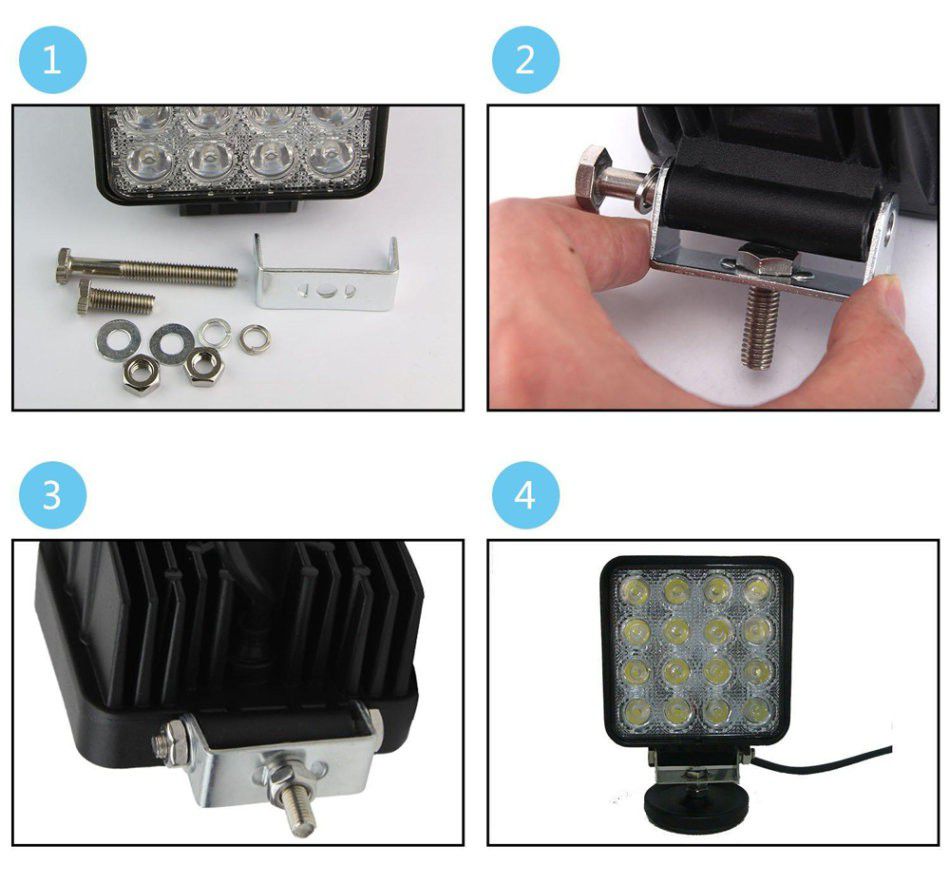 1

2

3

4