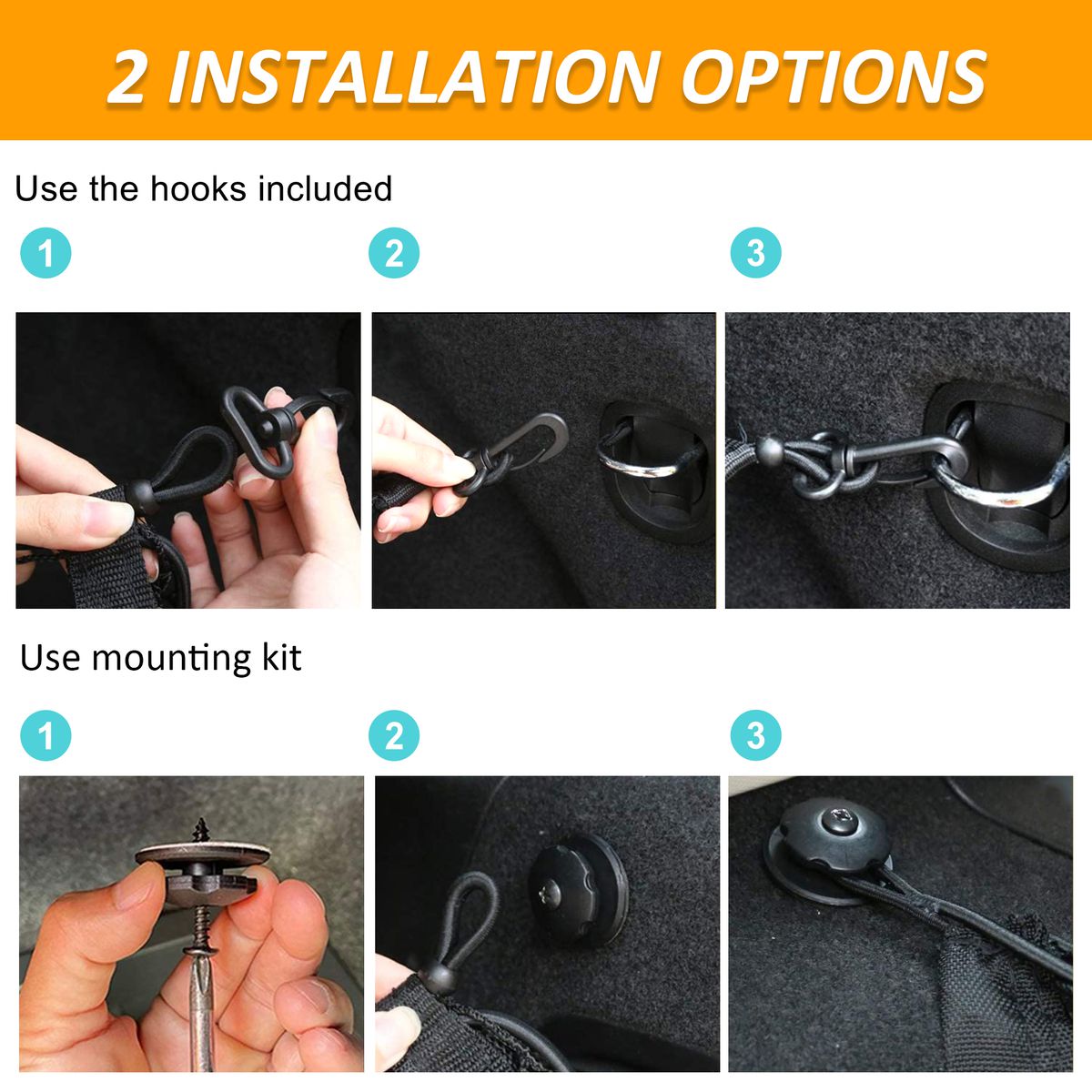 2 INSTALLATION OPTIONS

Use the hooks included

1

2

3

Use mounting kit

1

2

3