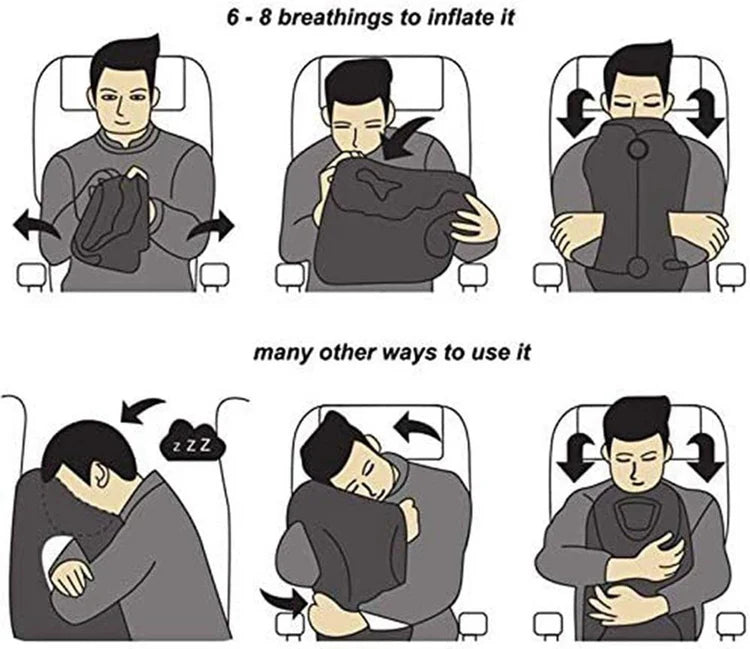 6 - 8 breathings to inflate it

many other ways to use it

z Z Z