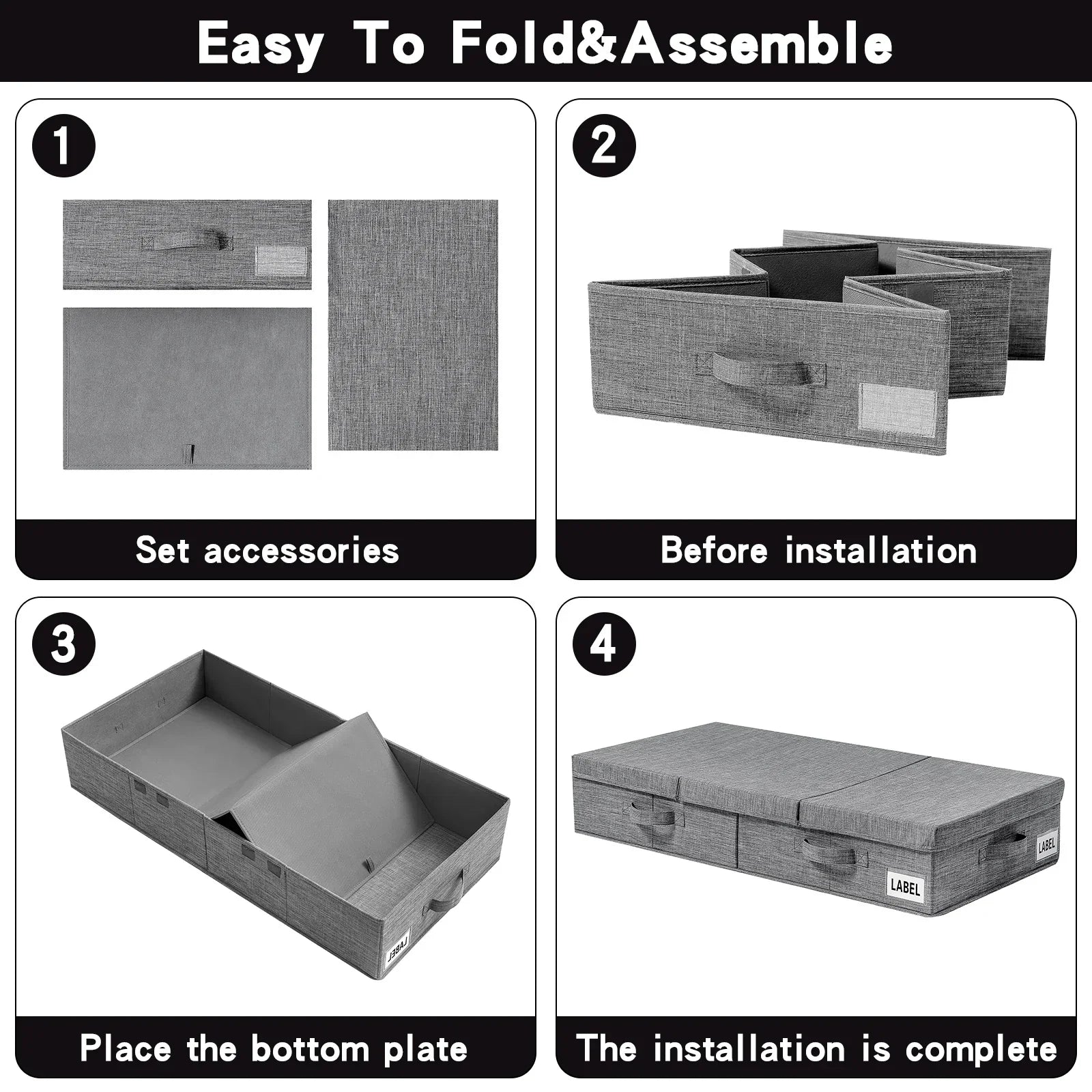 Easy To Fold&Assemble

1

Set accessories

2

Before installation

3

LABEL

Place the bottom plate

4

LABEL

LABEL

The installation is complete