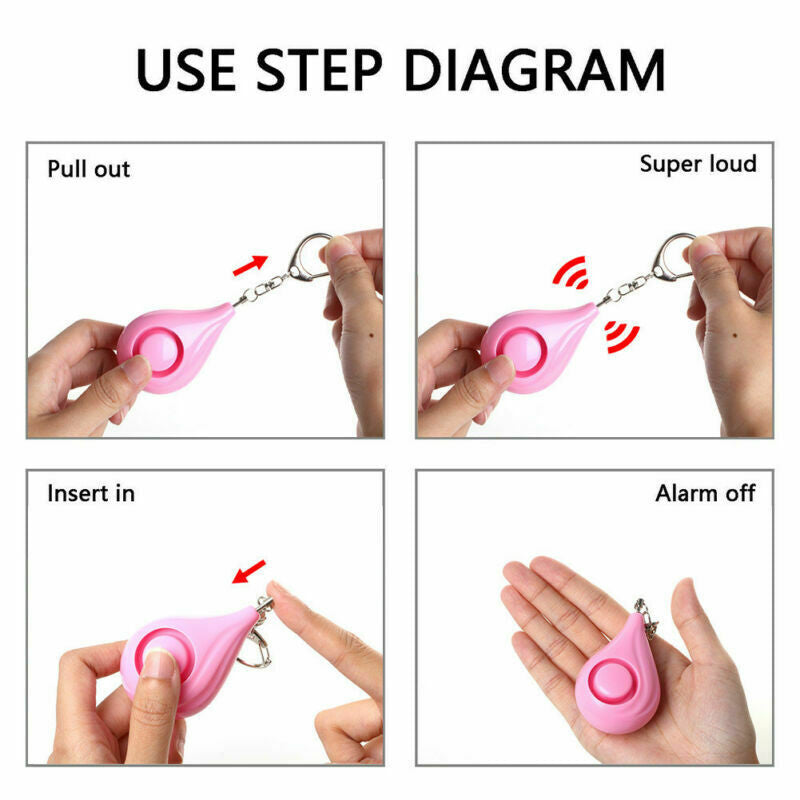 USE STEP DIAGRAM

Pull out

Super loud

Insert in

Alarm off