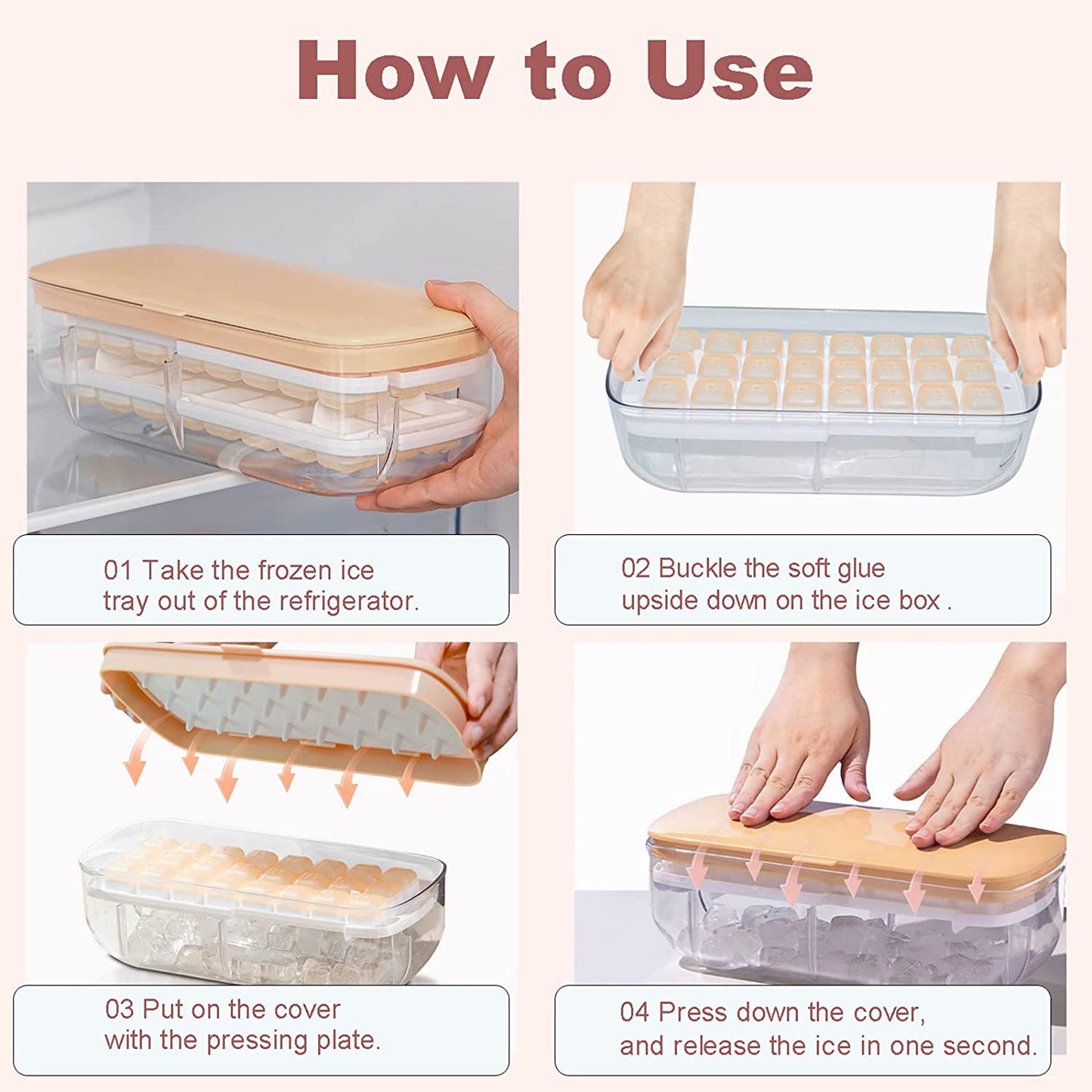 How to Use

01 Take the frozen ice tray out of the refrigerator.

02 Buckle the soft glue upside down on the ice box .

03 Put on the cover with the pressing plate.

04 Press down the cover, and release the ice in one second.