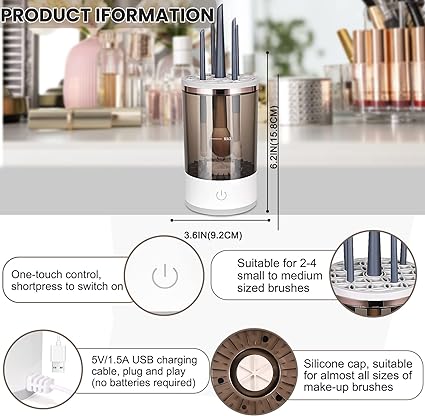 PRODUCT IFORMATION

6.2IN(15.8CM)

3.6IN(9.2CM)

One-touch control, shortpress to switch on

Suitable for 2-4 small to medium sized brushes

5V/1.5A USB charging cable, plug and play (no batteries required)

Silicone cap, suitable for almost all sizes of make-up brushes