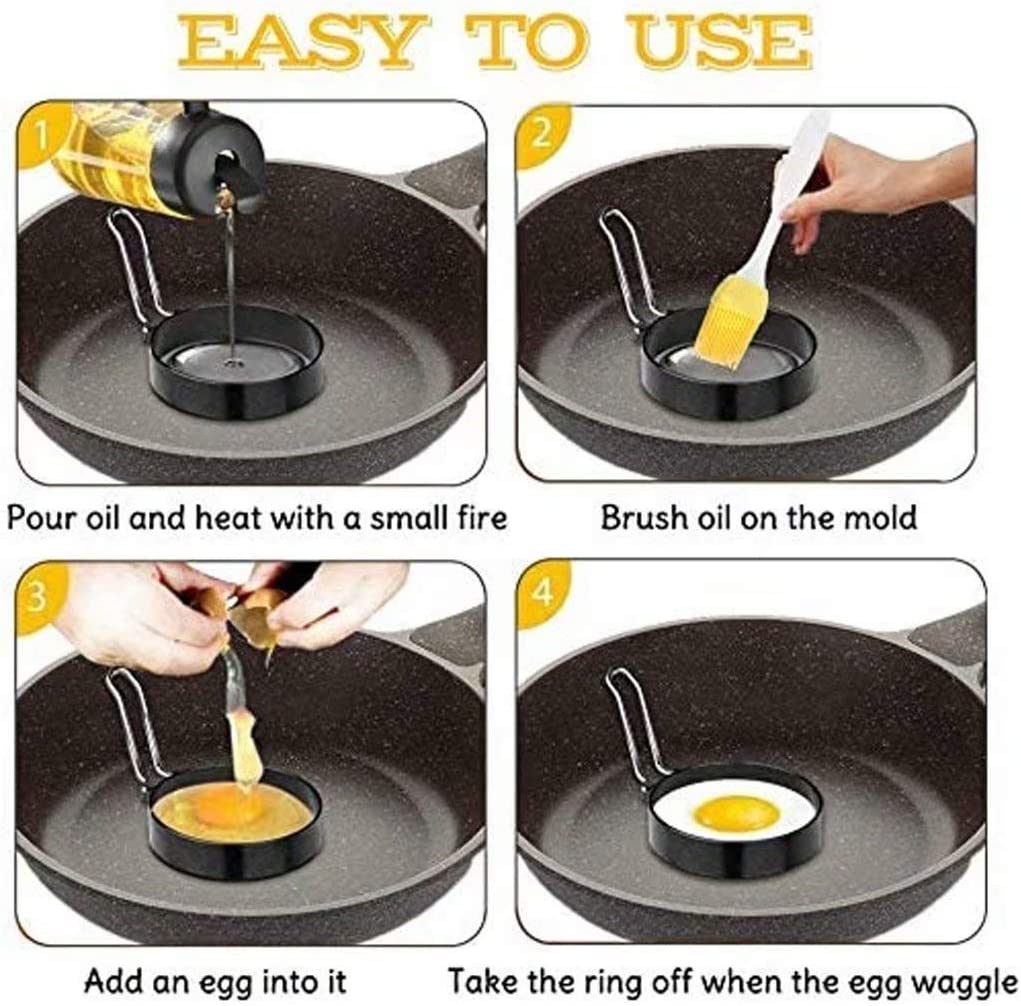 EASY TO USE

1

Pour oil and heat with a small fire

2

Brush oil on the mold

3

Add an egg into it

4

Take the ring off when the egg waggle