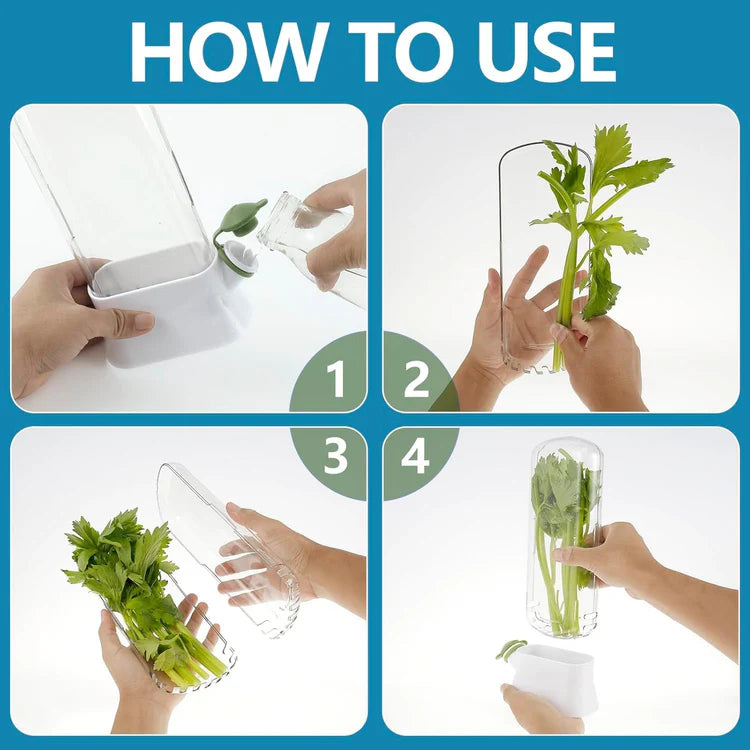 HOW TO USE

1

2

3

4