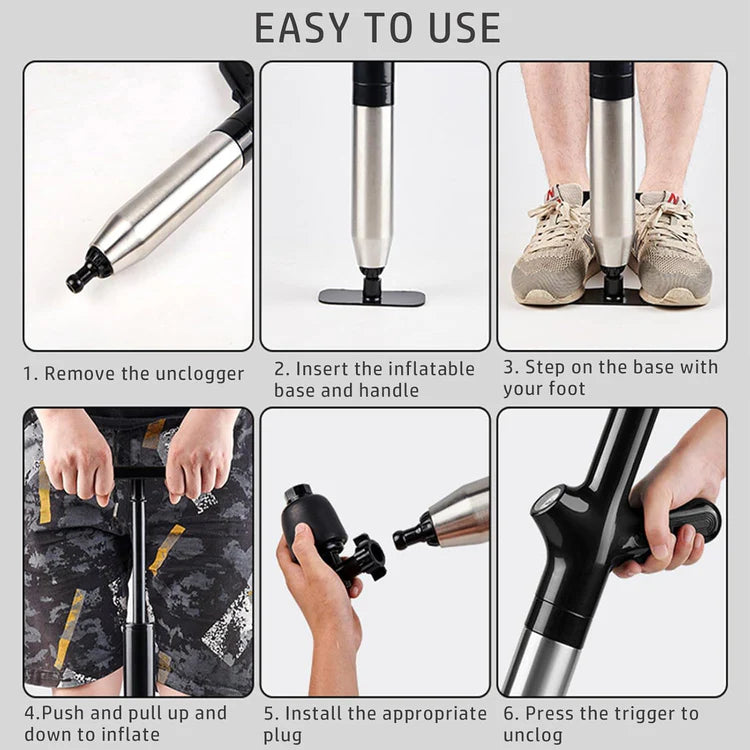 EASY TO USE

1. Remove the unclogger

2. Insert the inflatable base and handle

3. Step on the base with your foot

4.Push and pull up and down to inflate

5. Install the appropriate plug

6. Press the trigger to unclog