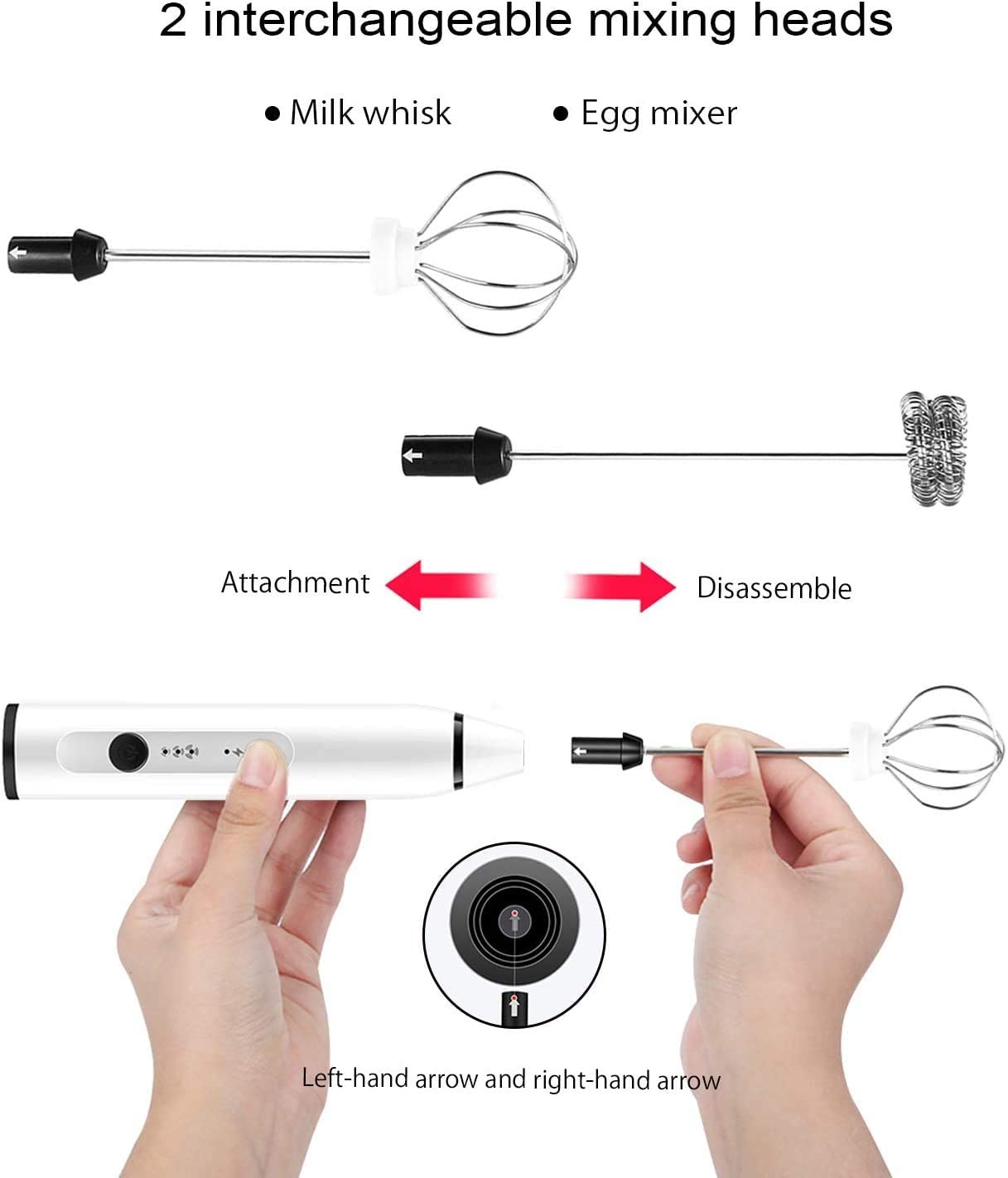 2 interchangeable mixing heads

● Milk whisk ● Egg mixer

Attachment Disassemble

Left-hand arrow and right-hand arrow