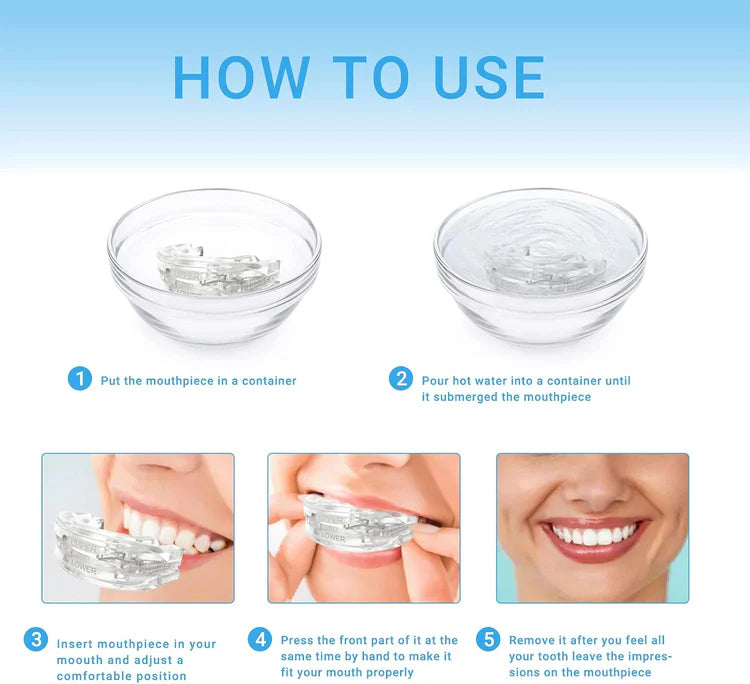 HOW TO USE

UPPER
LOWER

1 Put the mouthpiece in a container

2 Pour hot water into a container until it submerged the mouthpiece

UPPER
LOWER

UPPER
LOWER

3 Insert mouthpiece in your moouth and adjust a comfortable position

4 Press the front part of it at the same time by hand to make it fit your mouth properly

5 Remove it after you feel all your tooth leave the impressions on the mouthpiece