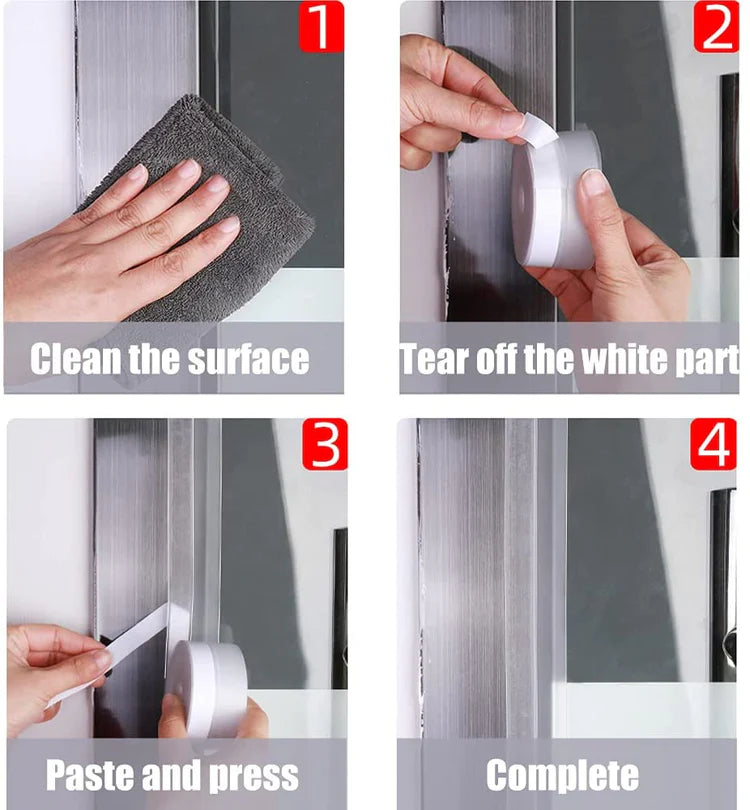 1

Clean the surface

2

Tear off the white part

3

Paste and press

4

Complete