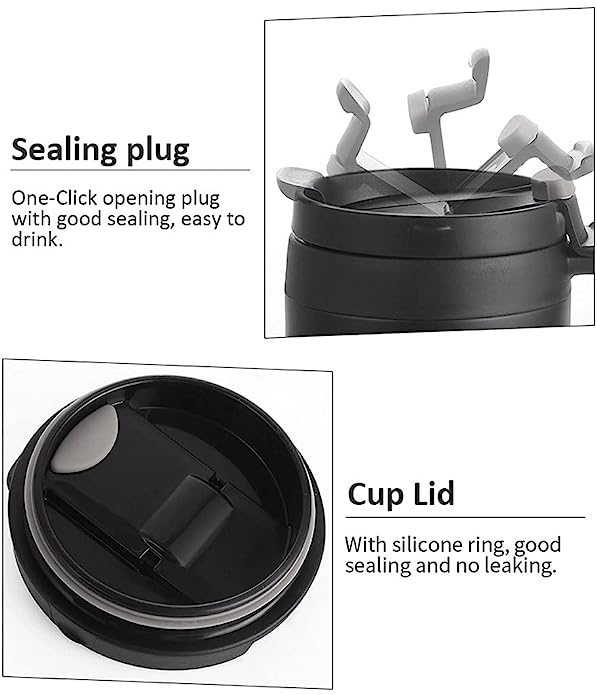 Sealing plug

One-Click opening plug with good sealing, easy to drink.

Cup Lid

With silicone ring, good sealing and no leaking.