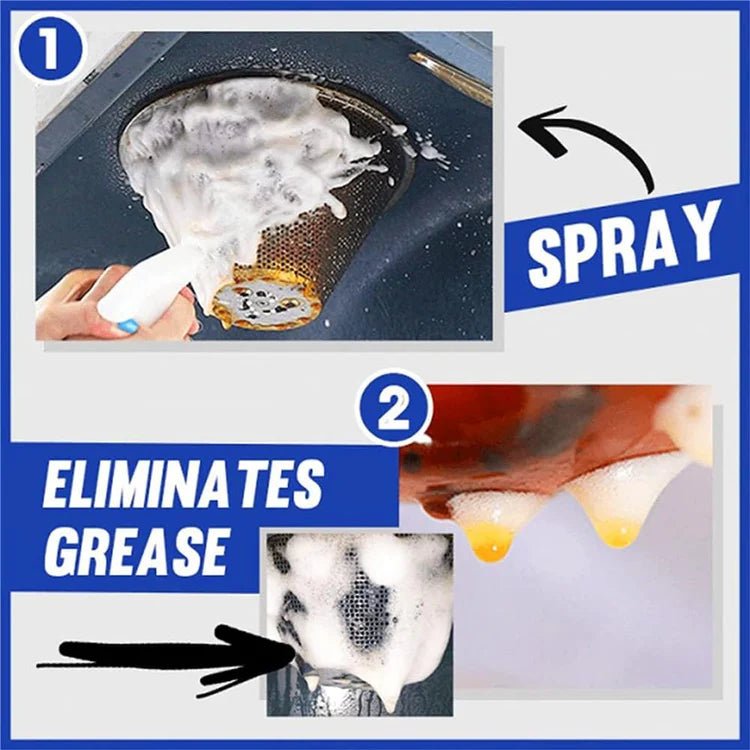 1

SPRAY

2

ELIMINATES GREASE